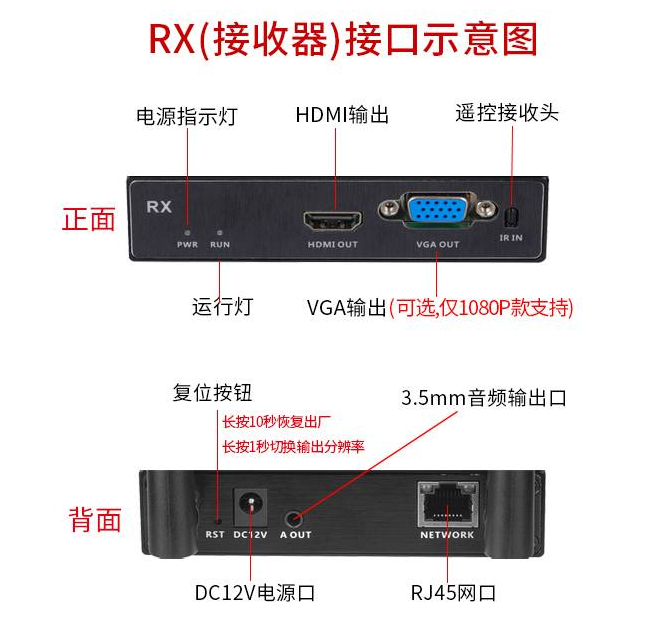 RX(接收器)接口示意图

电源指示灯

HDMI输出

遥控接收头

正面

RX

PWR RUN

HDMI OUT

VGA OUT

IR IN

运行灯

VGA输出(可选,仅1080P款支持)

复位按钮

长按10秒恢复出厂

长按1秒切换输出分辨率

3.5mm音频输出口

背面

RST DC12V A OUT

NETWORK

DC12V电源口

RJ45网口